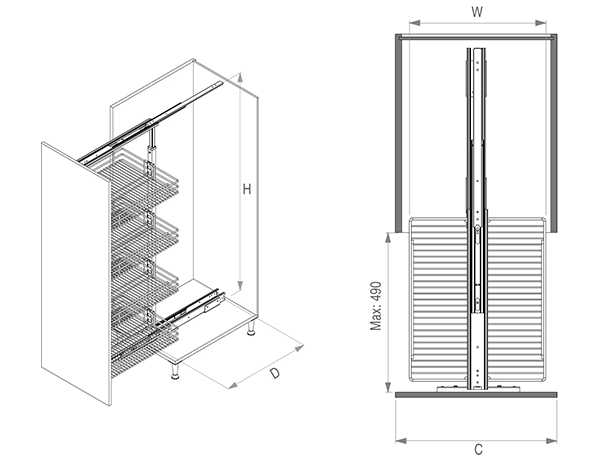 H

D

W

Max: 490

C