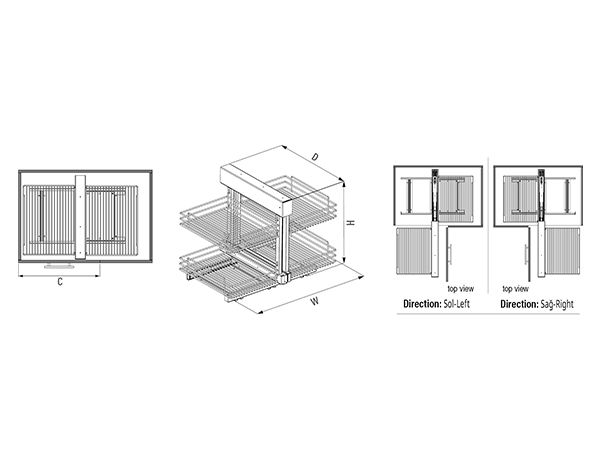 C

D

H

W

top view

Direction: Sol-Left

top view

Direction: Sağ-Right